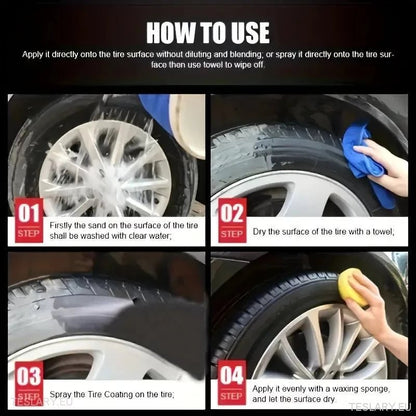 HOW TO USE

Apply it directly onto the tire surface without diluting and blending; or spray it directly onto the tire surface then use towel to wipe off.

01 STEP Firstly the sand on the surface of the tire shall be washed with clear water;

02 STEP Dry the surface of the tire with a towel;

03 STEP Spray the Tire Coating on the tire;

04 STEP Apply it evenly with a waxing sponge, and let the surface dry.

TESLARY.EU

TESLARY.EU