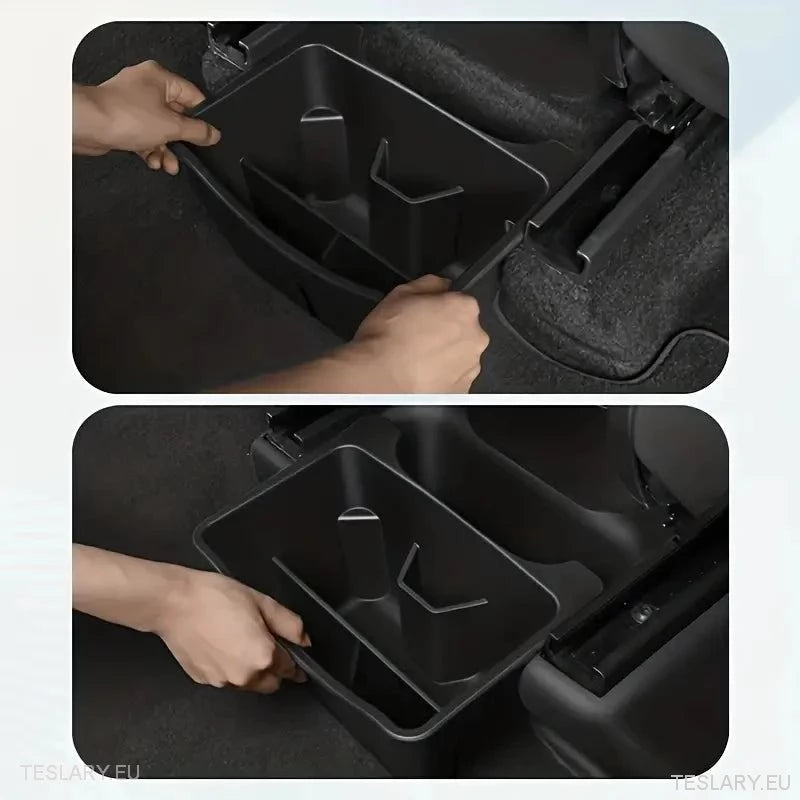 TESLARY.EU

TESLARY.EU