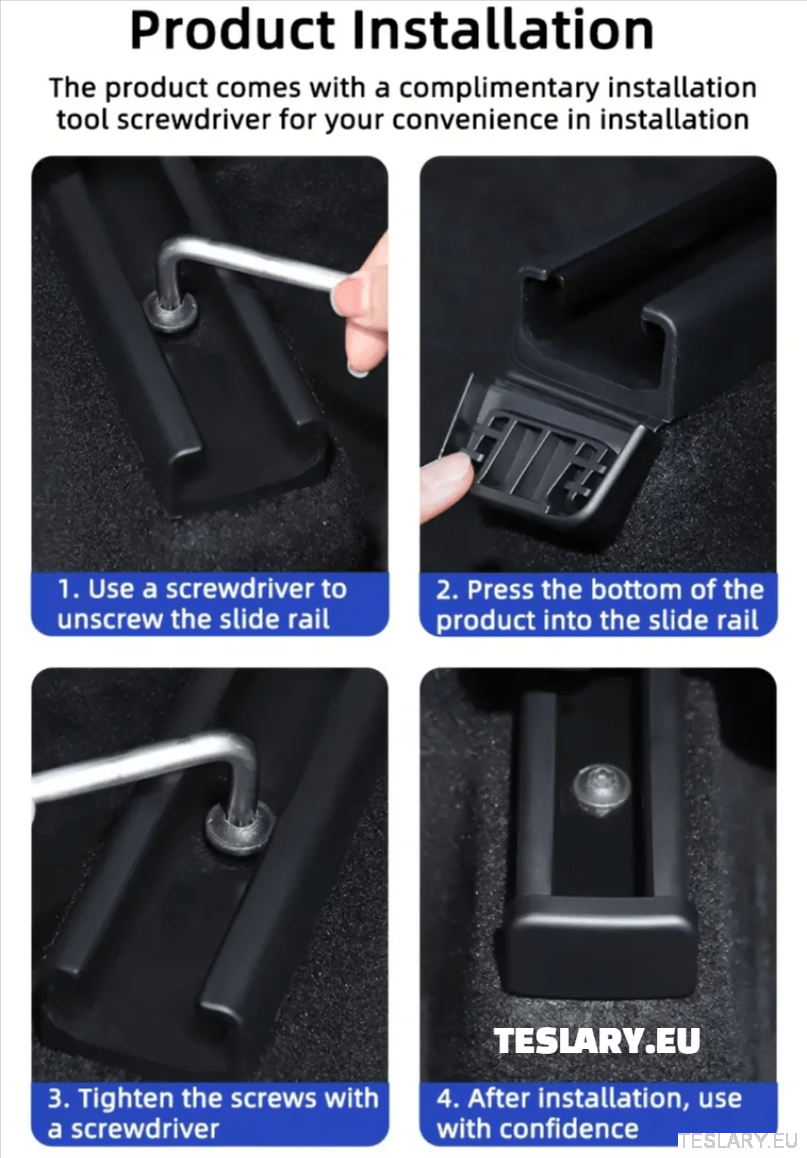 Product Installation

The product comes with a complimentary installation tool screwdriver for your convenience in installation

1. Use a screwdriver to unscrew the slide rail

2. Press the bottom of the product into the slide rail

3. Tighten the screws with a screwdriver

TESLARY.EU

4. After installation, use with confidence

TESLARY.EU