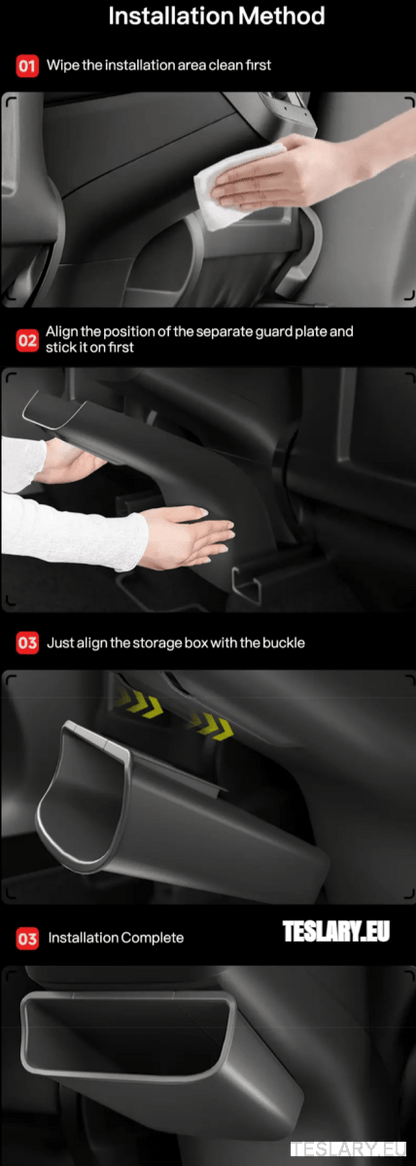 Installation Method

01 Wipe the installation area clean first

02 Align the position of the separate guard plate and stick it on first

03 Just align the storage box with the buckle

03 Installation Complete

TESLARY.EU

TESLARY.EU