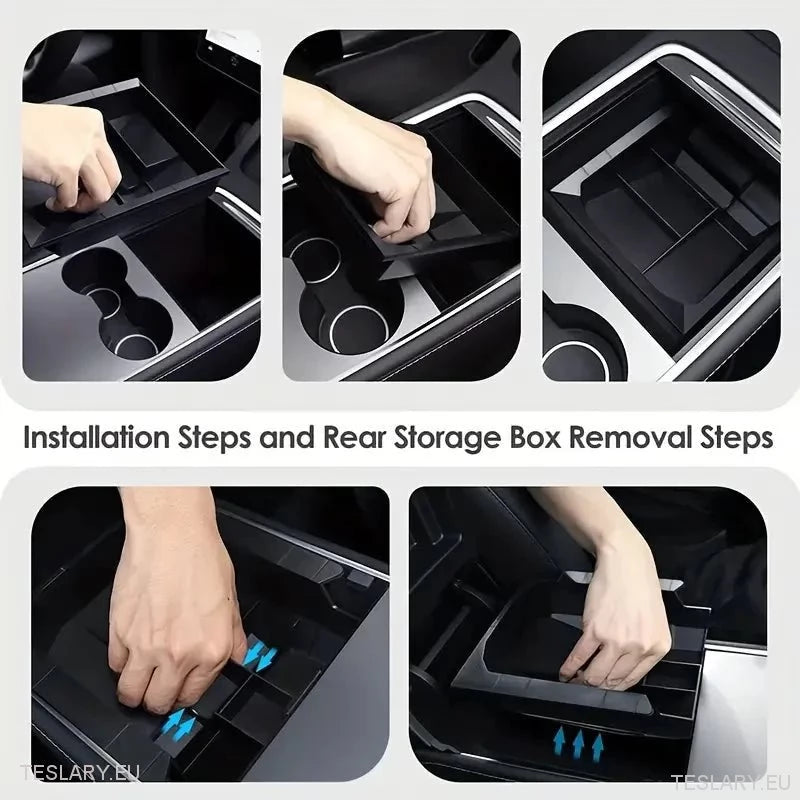 Installation Steps and Rear Storage Box Removal Steps

TESLARY.EU

TESLARY.EU