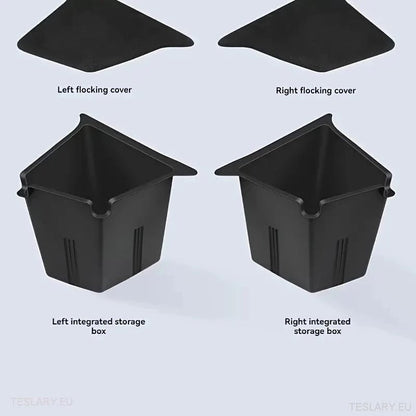 Left flocking cover

Right flocking cover

Left integrated storage box

Right integrated storage box

TESLARY.EU

TESLARY.EU