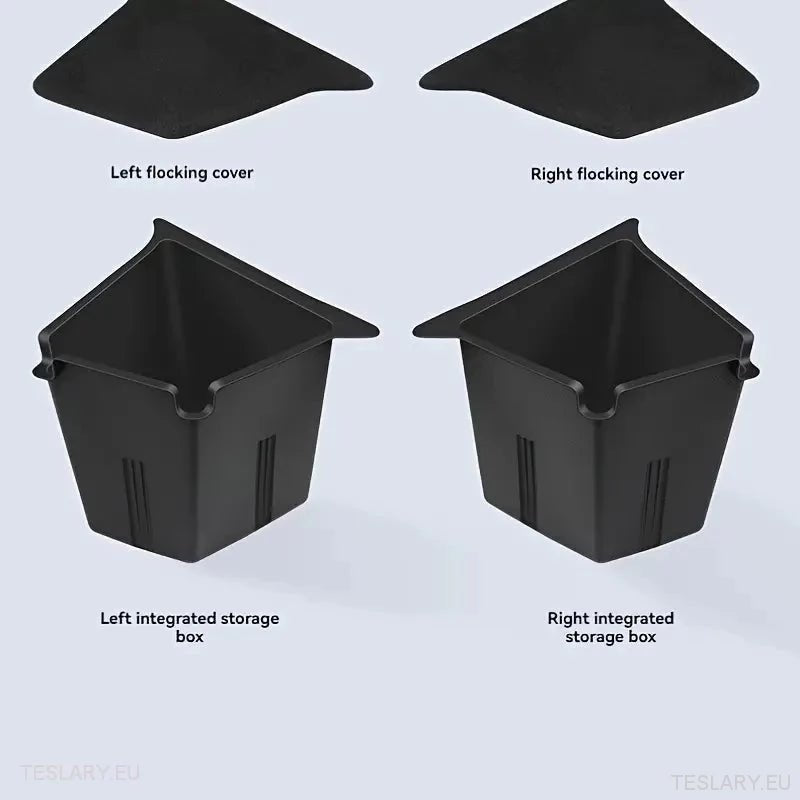 Left flocking cover

Right flocking cover

Left integrated storage box

Right integrated storage box

TESLARY.EU

TESLARY.EU