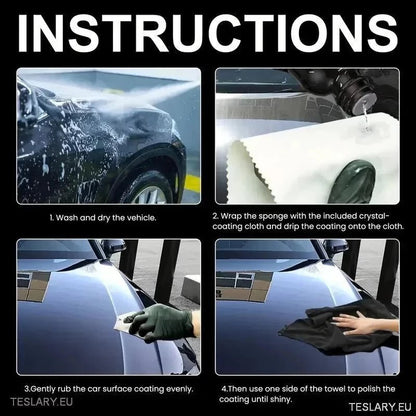 INSTRUCTIONS

1. Wash and dry the vehicle.

2. Wrap the sponge with the included crystal-coating cloth and drip the coating onto the cloth.

3.Gently rub the car surface coating evenly.

4.Then use one side of the towel to polish the coating until shiny.

TESLARY.EU

TESLARY.EU