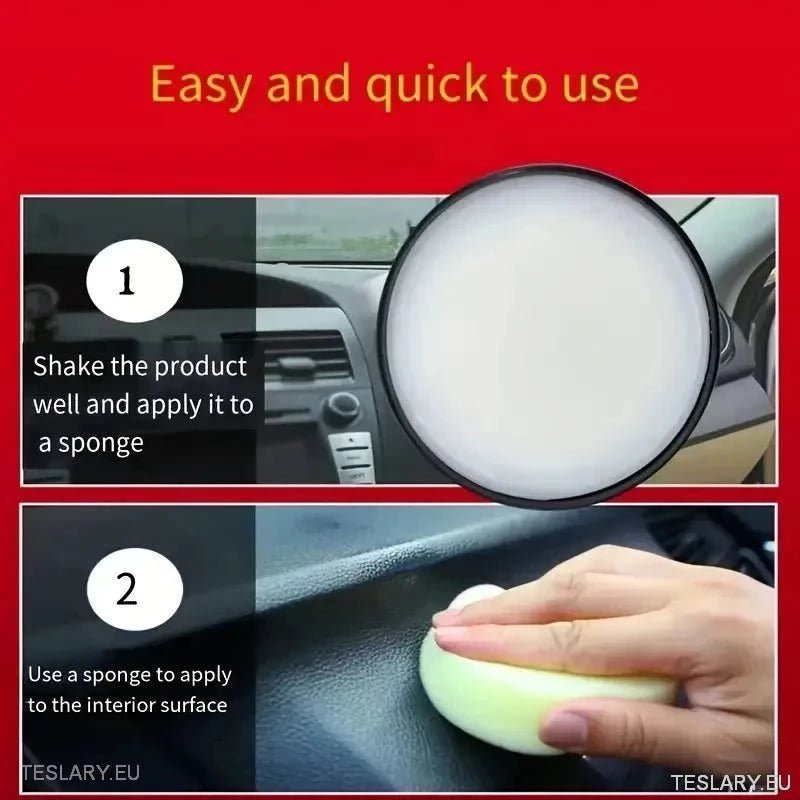 Easy and quick to use

1

Shake the product well and apply it to a sponge

2

Use a sponge to apply to the interior surface

TESLARY.EU

TESLARY.EU