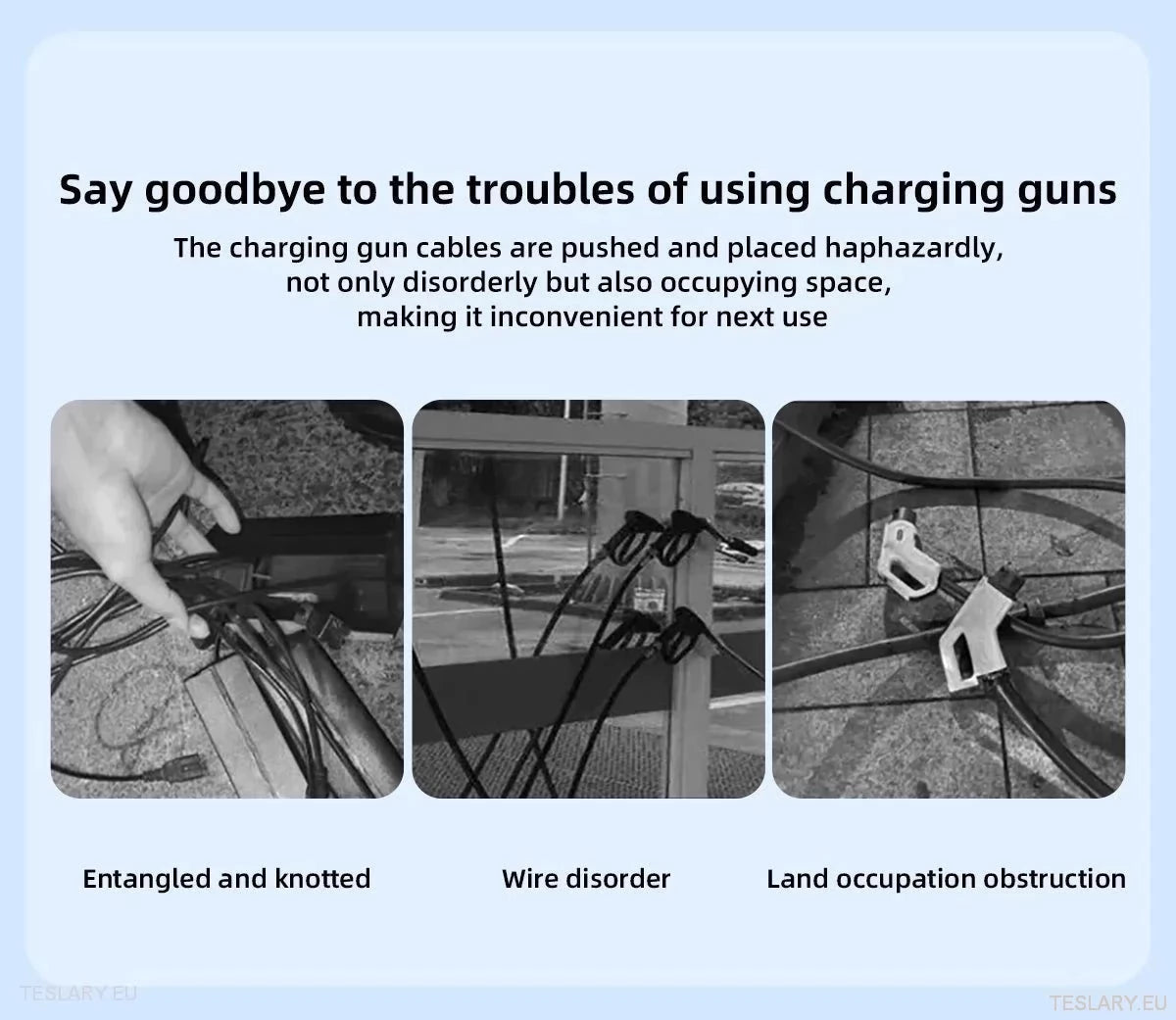 Say goodbye to the troubles of using charging guns

The charging gun cables are pushed and placed haphazardly, not only disorderly but also occupying space, making it inconvenient for next use

Entangled and knotted

Wire disorder

Land occupation obstruction

TESLARY.EU

TESLARY.EU