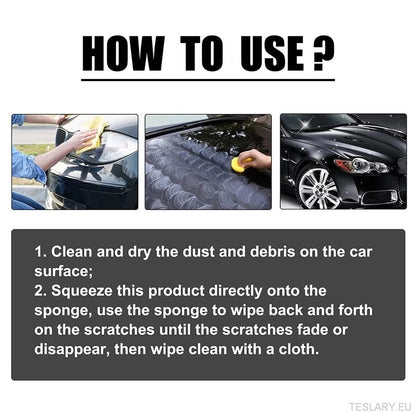 HOW TO USE ?

1. Clean and dry the dust and debris on the car surface;
2. Squeeze this product directly onto the sponge, use the sponge to wipe back and forth on the scratches until the scratches fade or disappear, then wipe clean with a cloth.

TESLARY.EU