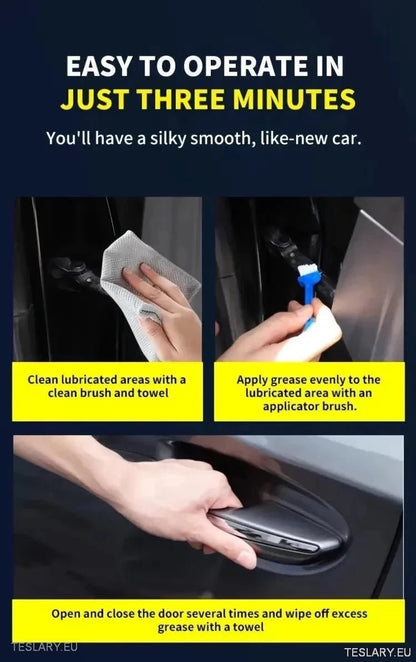 EASY TO OPERATE IN
JUST THREE MINUTES

You'll have a silky smooth, like-new car.

Clean lubricated areas with a clean brush and towel

Apply grease evenly to the lubricated area with an applicator brush.

Open and close the door several times and wipe off excess grease with a towel

TESLARY.EU

TESLARY.EU