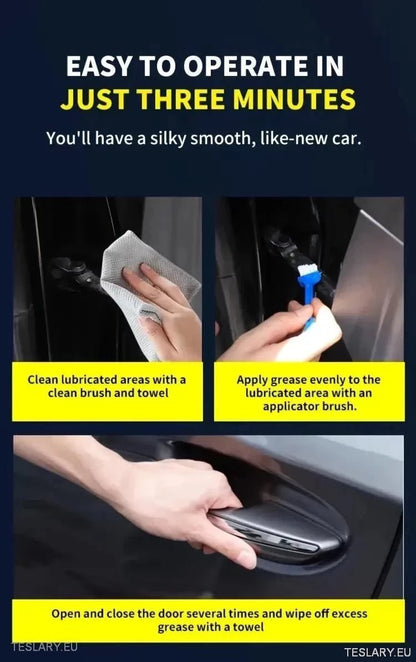 EASY TO OPERATE IN
JUST THREE MINUTES

You'll have a silky smooth, like-new car.

Clean lubricated areas with a clean brush and towel

Apply grease evenly to the lubricated area with an applicator brush.

Open and close the door several times and wipe off excess grease with a towel

TESLARY.EU

TESLARY.EU