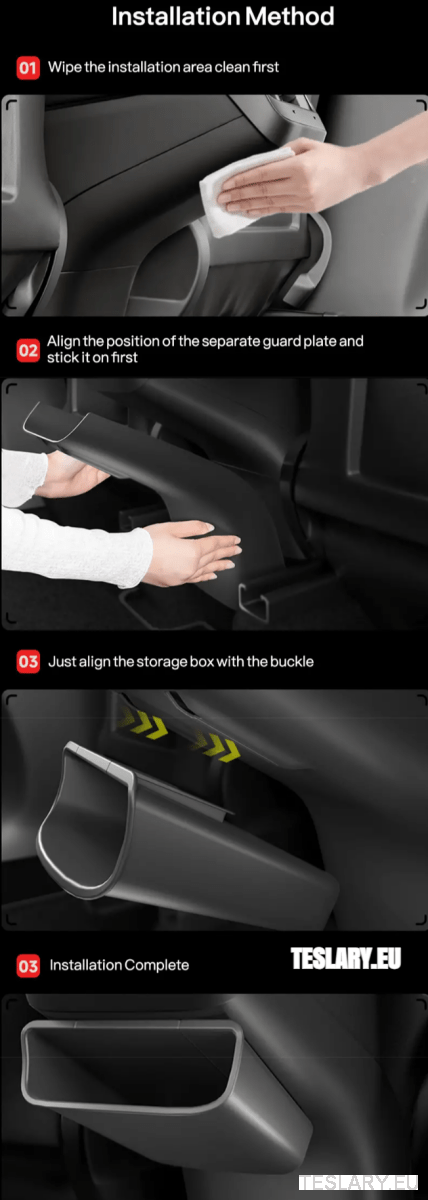 Installation Method

01 Wipe the installation area clean first

02 Align the position of the separate guard plate and stick it on first

03 Just align the storage box with the buckle

03 Installation Complete

TESLARY.EU

TESLARY.EU