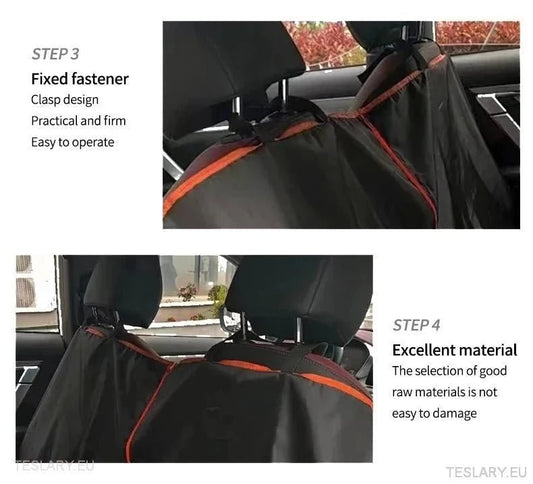 STEP 3

Fixed fastener

Clasp design

Practical and firm

Easy to operate

STEP 4

Excellent material

The selection of good raw materials is not easy to damage

TESLARY.EU

TESLARY.EU